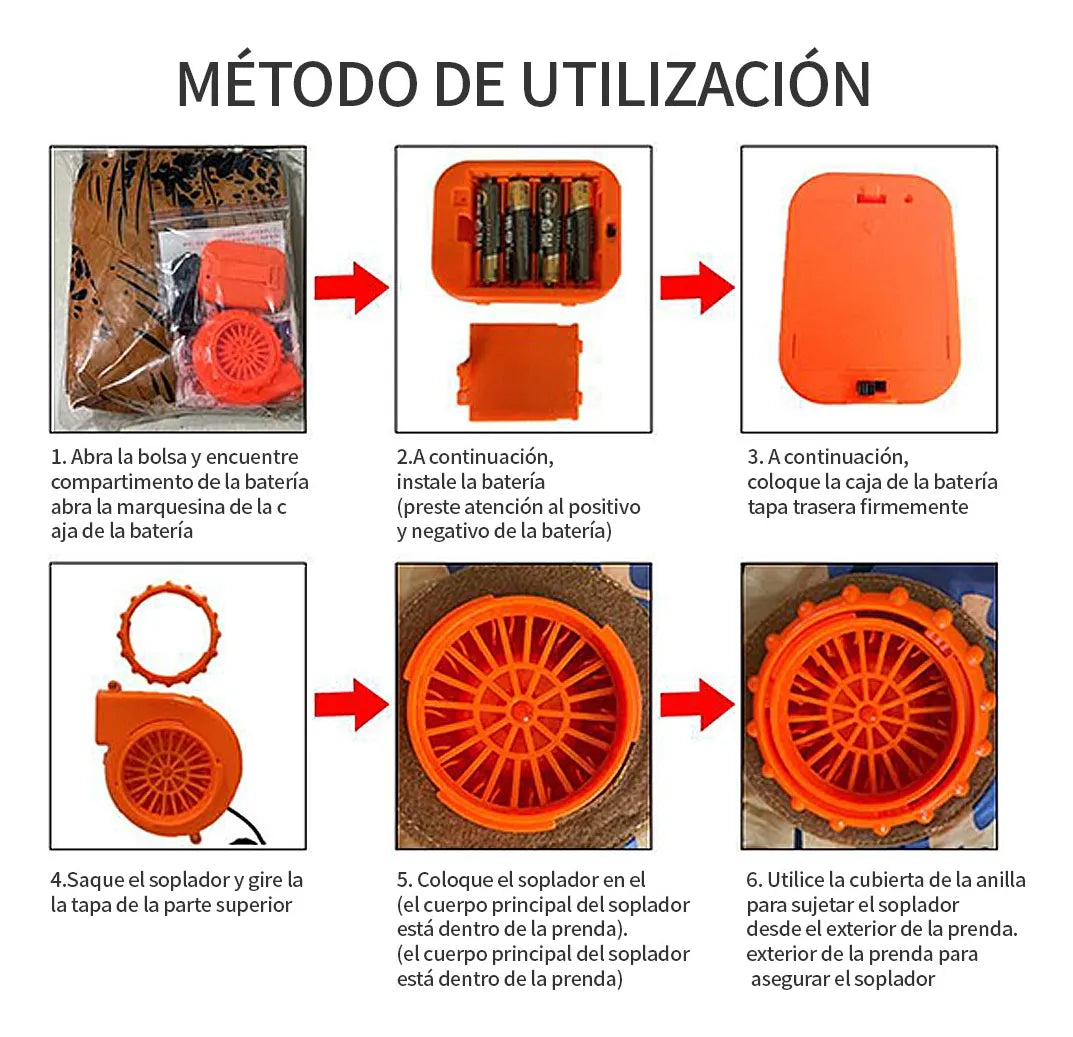 MÉTODO DE UTILIZACIÓN

1. Abra la bolsa y encuentre compartimento de la batería abra la marquesina de la c aja de la batería

2.A continuación, instale la batería (preste atención al positivo y negativo de la batería)

3. A continuación, coloque la caja de la batería tapa trasera firmemente

4.Saque el soplador y gire la la tapa de la parte superior

5. Coloque el soplador en el (el cuerpo principal del soplador está dentro de la prenda). (el cuerpo principal del soplador está dentro de la prenda)

6. Utilice la cubierta de la anilla para sujetar el soplador desde el exterior de la prenda. exterior de la prenda para asegurar el soplador