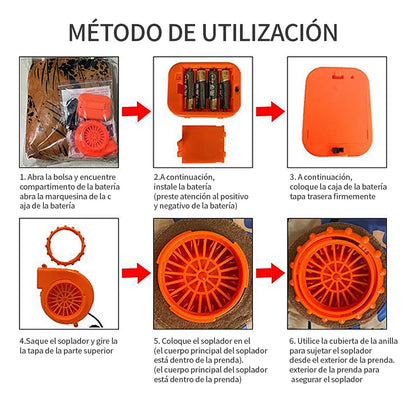 MÉTODO DE UTILIZACIÓN

1. Abra la bolsa y encuentre compartimento de la batería abra la marquesina de la c aja de la batería

2.A continuación, instale la batería (preste atención al positivo y negativo de la batería)

3. A continuación, coloque la caja de la batería tapa trasera firmemente

4.Saque el soplador y gire la la tapa de la parte superior

5. Coloque el soplador en el (el cuerpo principal del soplador está dentro de la prenda). (el cuerpo principal del soplador está dentro de la prenda)

6. Utilice la cubierta de la anilla para sujetar el soplador desde el exterior de la prenda. exterior de la prenda para asegurar el soplador